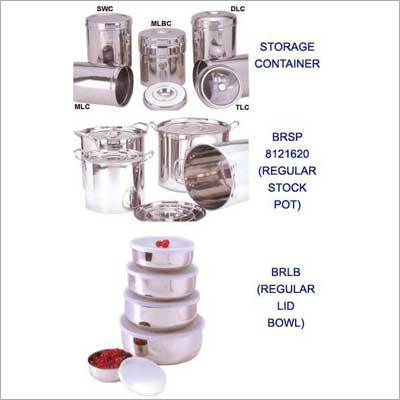 SWC
MLBC
DLC
MLC
TLC

STORAGE CONTAINER

BRSP 8121620 (REGULAR STOCK POT)

BRLB (REGULAR LID BOWL)