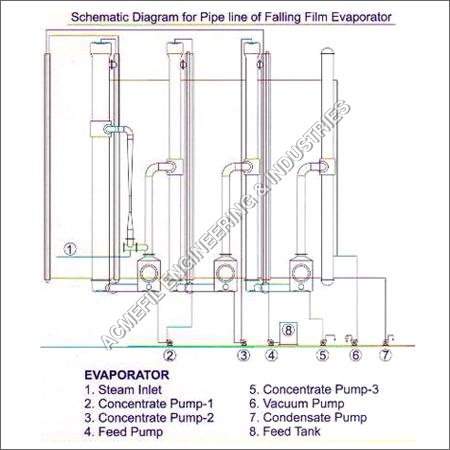 Schematic Diagram for Pipe line of Falling Film Evaporator

ACMEFIL ENGINEERING & INDUSTRIES

1

8

2 3 4 5 6 7

EVAPORATOR
1. Steam Inlet
2. Concentrate Pump-1
3. Concentrate Pump-2
4. Feed Pump

5. Concentrate Pump-3
6. Vacuum Pump
7. Condensate Pump
8. Feed Tank