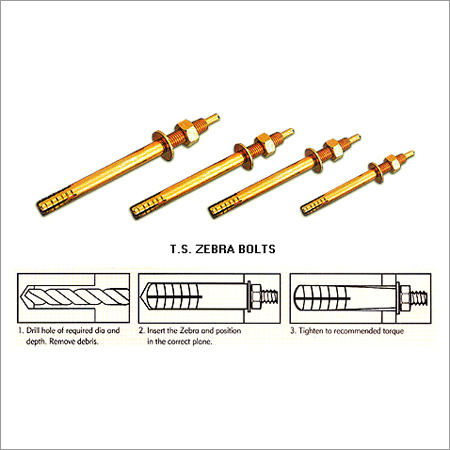 T.S. ZEBRA BOLTS

1. Drill hole of required dia and depth. Remove debris.

2. Insert the Zebra and position in the correct plane.

3. Tighten to recommended torque