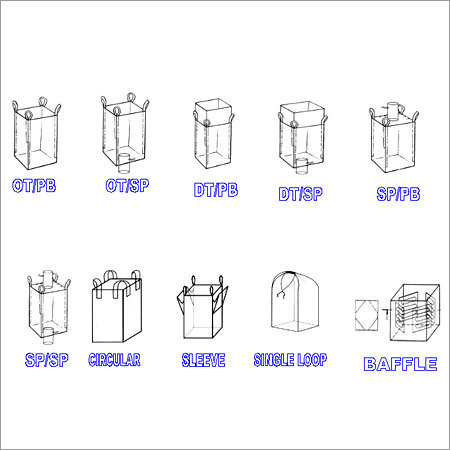 OT/PB

OT/SP

DT/PB

DT/SP

SP/PB

SP/SP

CIRCULAR

SLEEVE

SINGLE LOOP

BAFFLE