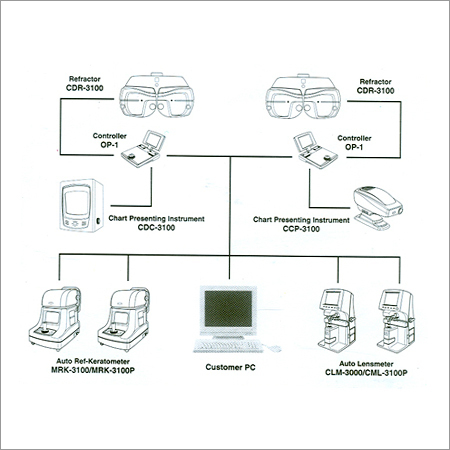 Refractor
CDR-3100

Refractor
CDR-3100

Controller
OP-1

Controller
OP-1

Chart Presenting Instrument
CDC-3100

Chart Presenting Instrument
CCP-3100

Auto Ref-Keratometer
MRK-3100/MRK-3100P

Customer PC

Auto Lensmeter
CLM-3000/CML-3100P