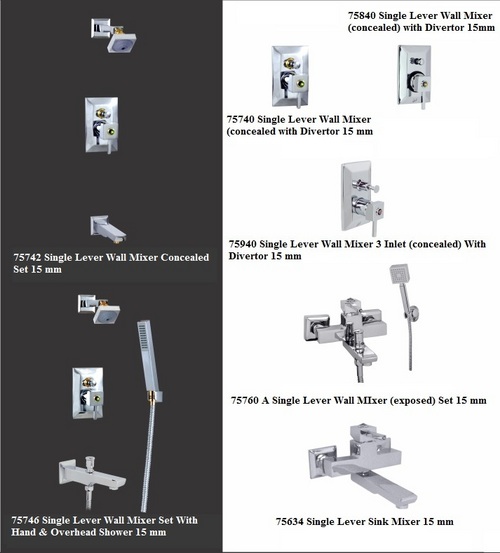 75742 Single Lever Wall Mixer Concealed Set 15 mm

75746 Single Lever Wall Mixer Set With Hand & Overhead Shower 15 mm

75840 Single Lever Wall Mixer (concealed) with Divertor 15mm

75740 Single Lever Wall Mixer (concealed with Divertor 15 mm

75940 Single Lever Wall Mixer 3 Inlet (concealed) With Divertor 15 mm

75760 A Single Lever Wall MIxer (exposed) Set 15 mm

75634 Single Lever Sink Mixer 15 mm