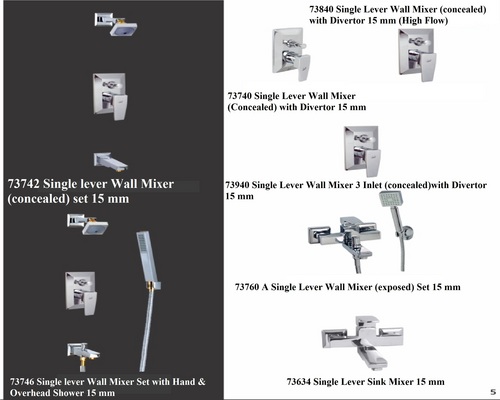 73742 Single lever Wall Mixer (concealed) set 15 mm

73746 Single lever Wall Mixer Set with Hand & Overhead Shower 15 mm

73840 Single Lever Wall Mixer (concealed) with Divertor 15 mm (High Flow)

73740 Single Lever Wall Mixer (Concealed) with Divertor 15 mm

73940 Single Lever Wall Mixer 3 Inlet (concealed)with Divertor 15 mm

73760 A Single Lever Wall Mixer (exposed) Set 15 mm

73634 Single Lever Sink Mixer 15 mm

5