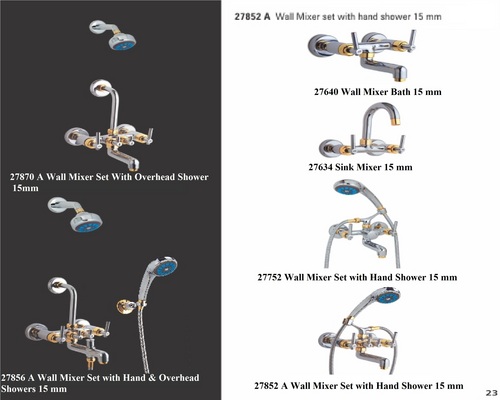 27870 A Wall Mixer Set With Overhead Shower 15mm

27856 A Wall Mixer Set with Hand & Overhead Showers 15 mm

27852 A Wall Mixer set with hand shower 15 mm

27640 Wall Mixer Bath 15 mm

27634 Sink Mixer 15 mm

27752 Wall Mixer Set with Hand Shower 15 mm

27852 A Wall Mixer Set with Hand Shower 15 mm

23