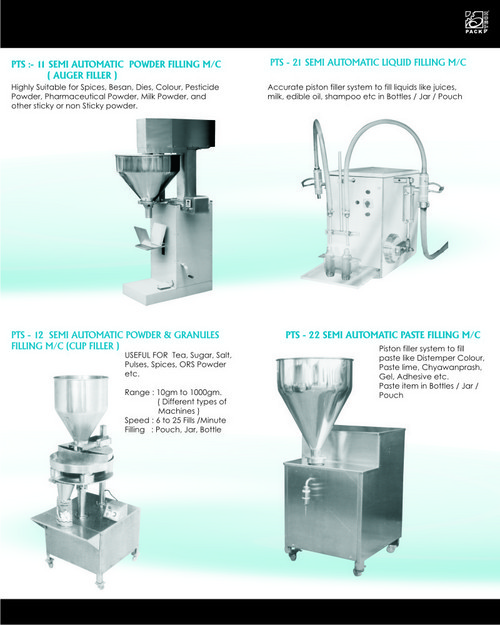 PACK

PTS :- 11 SEMI AUTOMATIC POWDER FILLING M/C ( AUGER FILLER )

Highly Suitable for Spices, Besan, Dies, Colour, Pesticide Powder, Pharmaceutical Powder, Milk Powder, and other sticky or non Sticky powder.

PTS - 21 SEMI AUTOMATIC LIQUID FILLING M/C

Accurate piston filler system to fill liquids like juices, milk, edible oil, shampoo etc in Bottles / Jar / Pouch

PTS - 12 SEMI AUTOMATIC POWDER & GRANULES FILLING M/C (CUP FILLER )

USEFUL FOR Tea, Sugar, Salt, Pulses, Spices, ORS Powder etc.

Range : 10gm to 1000gm. ( Different types of Machines )
Speed : 6 to 25 Fills /Minute
Filling : Pouch, Jar, Bottle

PTS - 22 SEMI AUTOMATIC PASTE FILLING M/C

Piston filler system to fill paste like Distemper Colour, Paste lime, Chyawanprash, Gel, Adhesive etc.
Paste item in Bottles / Jar / Pouch