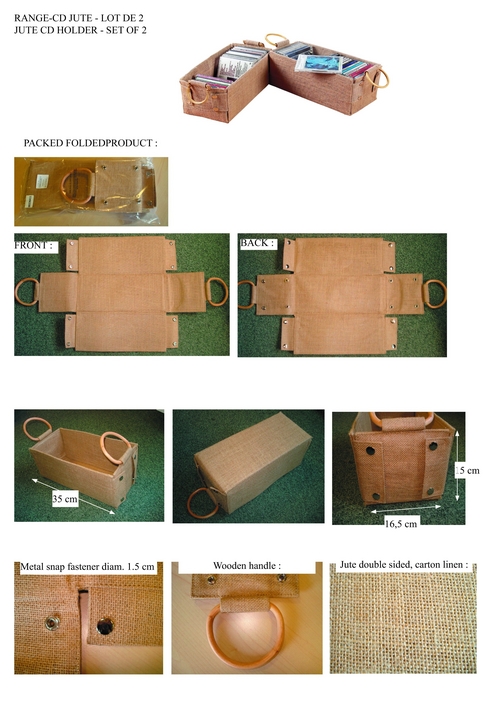 RANGE-CD JUTE - LOT DE 2
JUTE CD HOLDER - SET OF 2

PACKED FOLDEDPRODUCT :

FRONT :

BACK :

35 cm

15 cm

16,5 cm

Metal snap fastener diam. 1.5 cm

Wooden handle :

Jute double sided, carton linen :