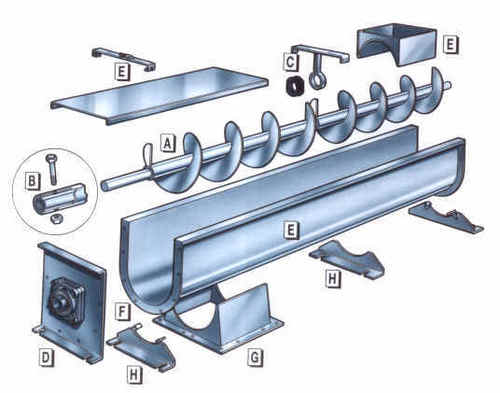 E
C
E
A
B
E
H
F
D
H
G