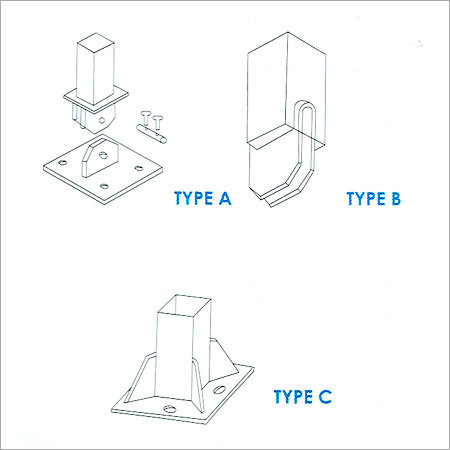 TYPE A

TYPE B

TYPE C