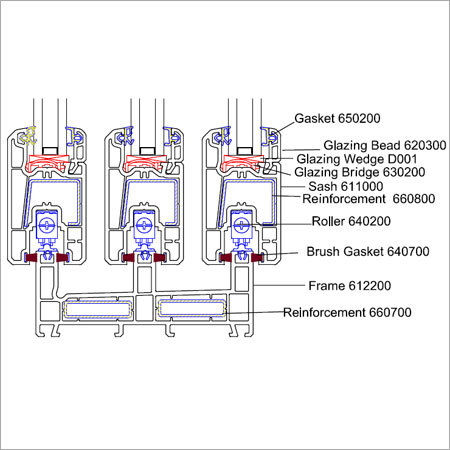 Gasket 650200
Glazing Bead 620300
Glazing Wedge D001
Glazing Bridge 630200
Sash 611000
Reinforcement 660800
Roller 640200
Brush Gasket 640700
Frame 612200
Reinforcement 660700