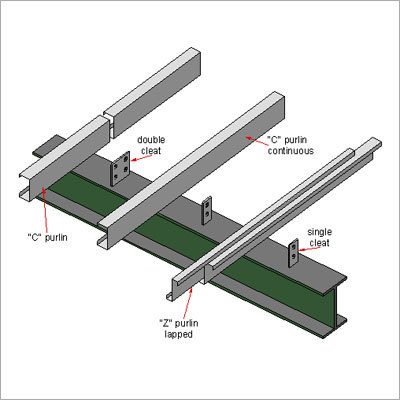 double cleat

"C" purlin continuous

"C" purlin

single cleat

"Z" purlin lapped