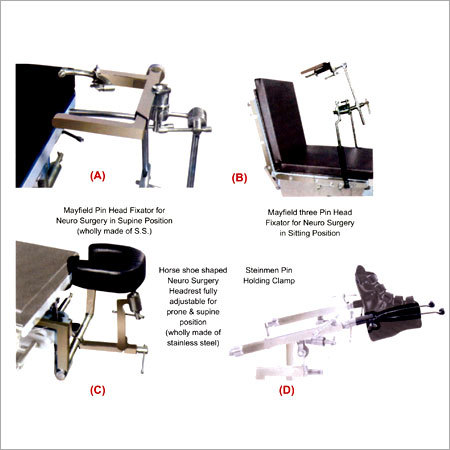 (A)

(B)

Mayfield Pin Head Fixator for Neuro Surgery in Supine Position (wholly made of S.S.)

Mayfield three Pin Head Fixator for Neuro Surgery in Sitting Position

Horse shoe shaped Neuro Surgery Headrest fully adjustable for prone & supine position (wholly made of stainless steel)

Steinmen Pin Holding Clamp

(C)

(D)