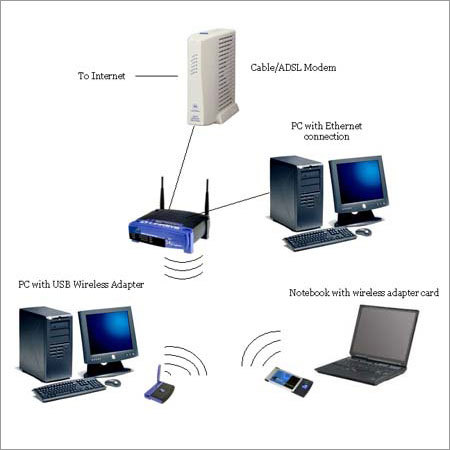 To Internet

Cable/ADSL Modem

PC with Ethernet connection

PC with USB Wireless Adapter

Notebook with wireless adapter card