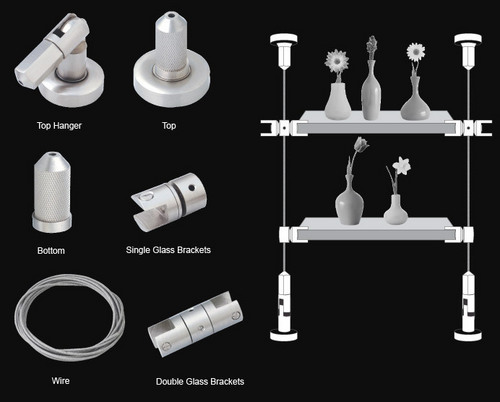 Top Hanger

Top

Bottom

Single Glass Brackets

Wire

Double Glass Brackets