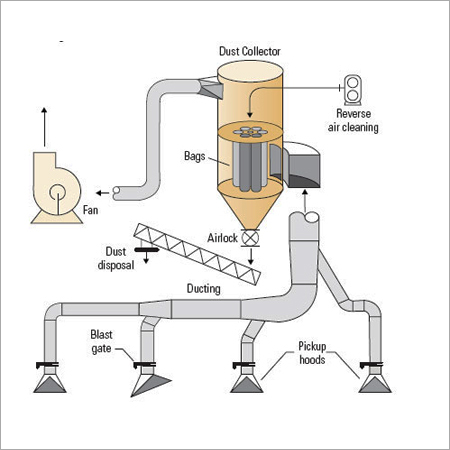 Dust Collector

Reverse air cleaning

Bags

Fan

Airlock

Dust disposal

Ducting

Blast gate

Pickup hoods