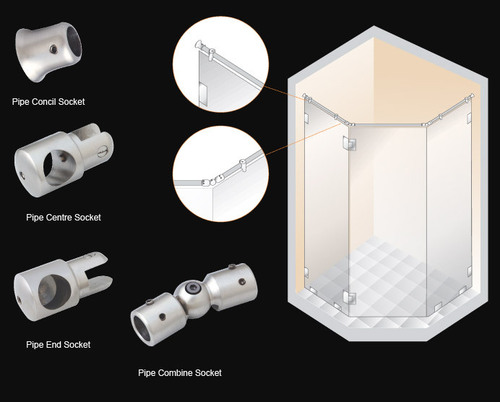 Pipe Concil Socket

Pipe Centre Socket

Pipe End Socket

Pipe Combine Socket