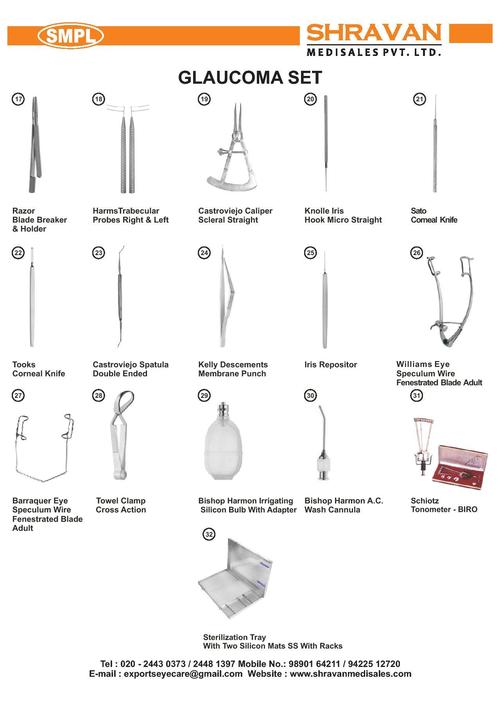 SMPL

SHRAVAN
MEDISALES PVT. LTD.

GLAUCOMA SET

17
Razor Blade Breaker & Holder

18
HarmsTrabecular Probes Right & Left

19
Castroviejo Caliper Scleral Straight

20
Knolle Iris Hook Micro Straight

21
Sato Corneal Knife

22
Tooks Corneal Knife

23
Castroviejo Spatula Double Ended

24
Kelly Descements Membrane Punch

25
Iris Repositor

26
Williams Eye Speculum Wire Fenestrated Blade Adult

27
Barraquer Eye Speculum Wire Fenestrated Blade Adult

28
Towel Clamp Cross Action

29
Bishop Harmon Irrigating Silicon Bulb With Adapter

30
Bishop Harmon A.C. Wash Cannula

31
Schiotz Tonometer - BIRO

32
Sterilization Tray With Two Silicon Mats SS With Racks

Tel : 020 - 2443 0373 / 2448 1397 Mobile No.: 98901 64211 / 94225 12720
E-mail : exportseyecare@gmail.com Website : www.shravanmedisales.com