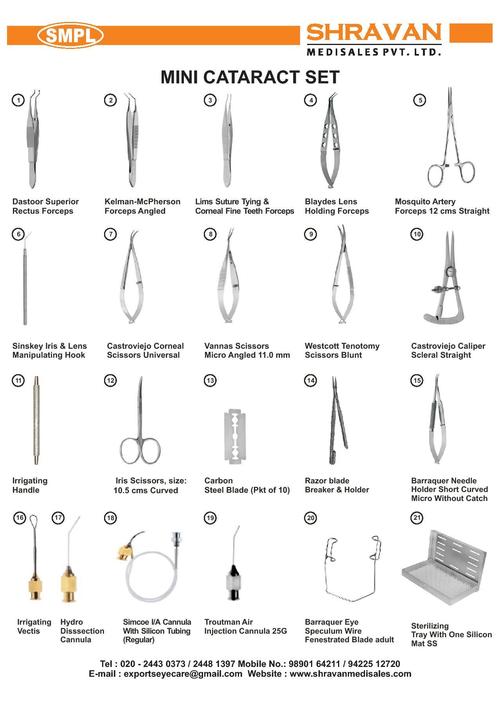 SMPL

SHRAVAN
MEDISALES PVT. LTD.

MINI CATARACT SET

1
Dastoor Superior Rectus Forceps

2
Kelman-McPherson Forceps Angled

3
Lims Suture Tying & Corneal Fine Teeth Forceps

4
Blaydes Lens Holding Forceps

5
Mosquito Artery Forceps 12 cms Straight

6
Sinskey Iris & Lens Manipulating Hook

7
Castroviejo Corneal Scissors Universal

8
Vannas Scissors Micro Angled 11.0 mm

9
Westcott Tenotomy Scissors Blunt

10
Castroviejo Caliper Scleral Straight

11
Irrigating Handle

12
Iris Scissors, size: 10.5 cms Curved

13
Carbon Steel Blade (Pkt of 10)

14
Razor blade Breaker & Holder

15
Barraquer Needle Holder Short Curved Micro Without Catch

16
Irrigating Vectis

17
Hydro Disssection Cannula

18
Simcoe I/A Cannula With Silicon Tubing (Regular)

19
Troutman Air Injection Cannula 25G

20
Barraquer Eye Speculum Wire Fenestrated Blade adult

21
Sterilizing Tray With One Silicon Mat SS

Tel : 020 - 2443 0373 / 2448 1397 Mobile No.: 98901 64211 / 94225 12720
E-mail : exportseyecare@gmail.com Website : www.shravanmedisales.com