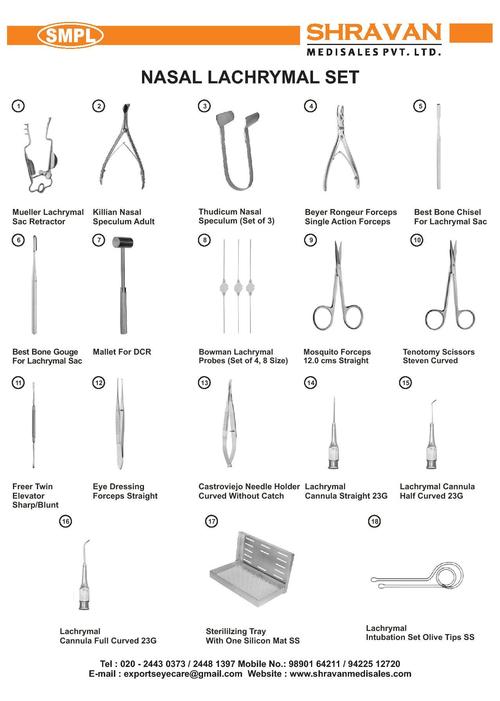 SMPL

SHRAVAN
MEDISALES PVT. LTD.

NASAL LACHRYMAL SET

1
Mueller Lachrymal Sac Retractor

2
Killian Nasal Speculum Adult

3
Thudicum Nasal Speculum (Set of 3)

4
Beyer Rongeur Forceps Single Action Forceps

5
Best Bone Chisel For Lachrymal Sac

6
Best Bone Gouge For Lachrymal Sac

7
Mallet For DCR

8
Bowman Lachrymal Probes (Set of 4, 8 Size)

9
Mosquito Forceps 12.0 cms Straight

10
Tenotomy Scissors Steven Curved

11
Freer Twin Elevator Sharp/Blunt

12
Eye Dressing Forceps Straight

13
Castroviejo Needle Holder Curved Without Catch

14
Lachrymal Cannula Straight 23G

15
Lachrymal Cannula Half Curved 23G

16
Lachrymal Cannula Full Curved 23G

17
Sterilizing Tray With One Silicon Mat SS

18
Lachrymal Intubation Set Olive Tips SS

Tel : 020 - 2443 0373 / 2448 1397 Mobile No.: 98901 64211 / 94225 12720
E-mail : exportseyecare@gmail.com Website : www.shravanmedisales.com