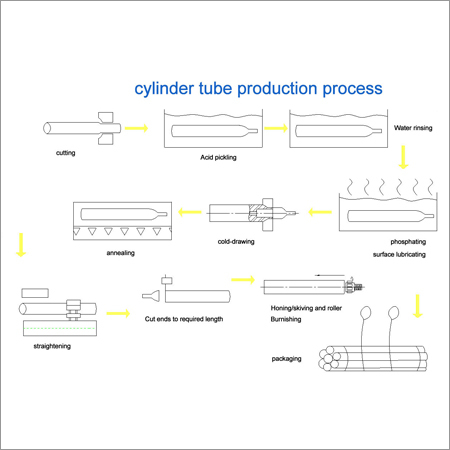 cylinder tube production process

cutting

Acid pickling

Water rinsing

phosphating

surface lubricating

cold-drawing

annealing

straightening

Cut ends to required length

Honing/skiving and roller Burnishing

packaging