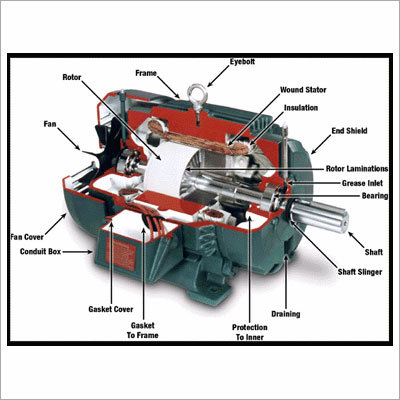 Eyebolt
Frame
Rotor
Wound Stator
Insulation
Fan
End Shield
Rotor Laminations
Grease Inlet
Bearing
Fan Cover
Conduit Box
Shaft
Shaft Slinger
Gasket Cover
Gasket To Frame
Protection To Inner
Draining