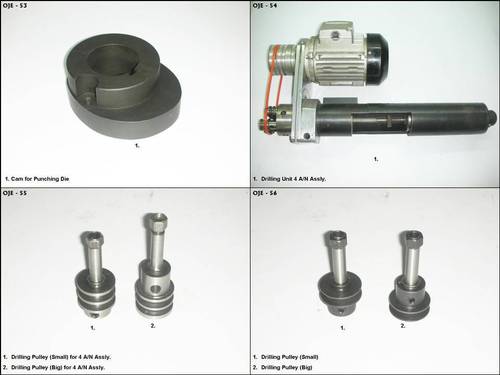 OJE - 53

1.

1. Cam for Punching Die

OJE - 54

1.

1. Drilling Unit 4 A/N Assly.

OJE - 55

1.

2.

1. Drilling Pulley (Small) for 4 A/N Assly.
2. Drilling Pulley (Big) for 4 A/N Assly.

OJE - 56

1.

2.

1. Drilling Pulley (Small)
2. Drilling Pulley (Big)