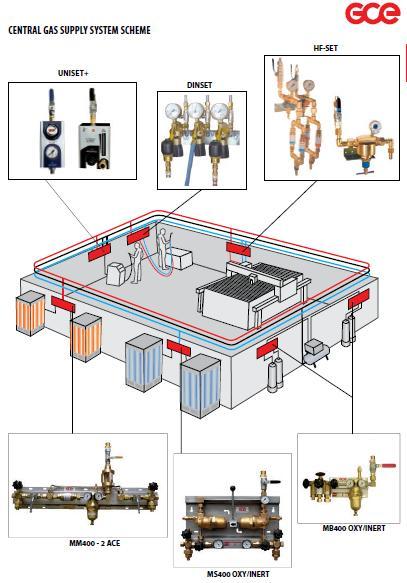 GCE

CENTRAL GAS SUPPLY SYSTEM SCHEME

UNISET+

DINSET

HF-SET

MM400 - 2 ACE

MS400 OXY/INERT

MB400 OXY/INERT