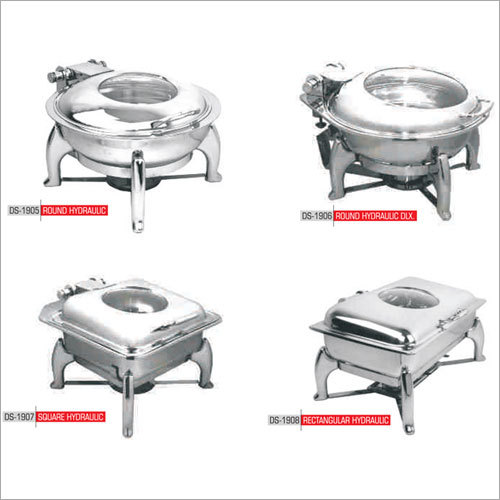 DS-1905 ROUND HYDRAULIC

DS-1906 ROUND HYDRAULIC DLX.

DS-1907 SQUARE HYDRAULIC

DS-1908 RECTANGULAR HYDRAULIC