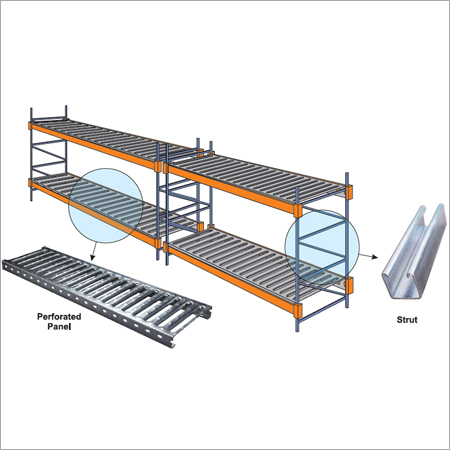 Perforated Panel

Strut