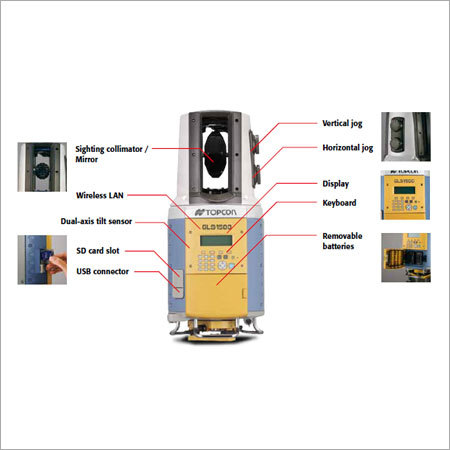 Sighting collimator / Mirror

Wireless LAN

Dual-axis tilt sensor

SD card slot

USB connector

TOPCON

GLS1500

Vertical jog

Horizontal jog

Display

Keyboard

Removable batteries

TOPCON

GLS1500