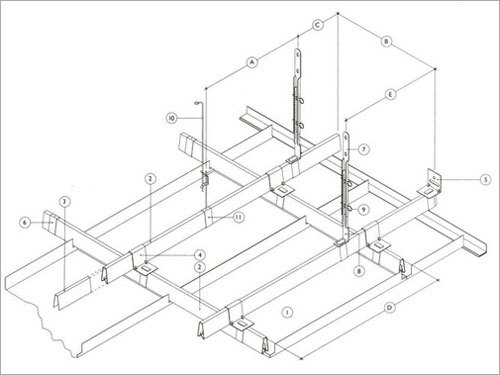 C
B
A
E
10
7
5
2
3
9
6
11
4
2
8
1
D