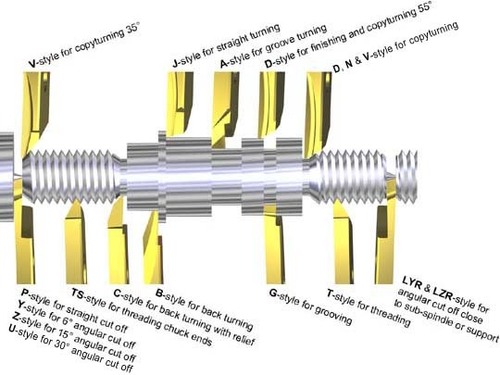 V-style for copyturning 35°

J-style for straight turning

A-style for groove turning

D-style for finishing and copyturning 55°

D, N & V-style for copyturning

P-style for straight cut off
Y-style for 6° angular cut off
Z-style for 15° angular cut off
U-style for 30° angular cut off

TS-style for threading chuck ends

C-style for back turning with relief

B-style for back turning

G-style for grooving

T-style for threading

LYR & LZR-style for angular cut off close to sub-spindle or support