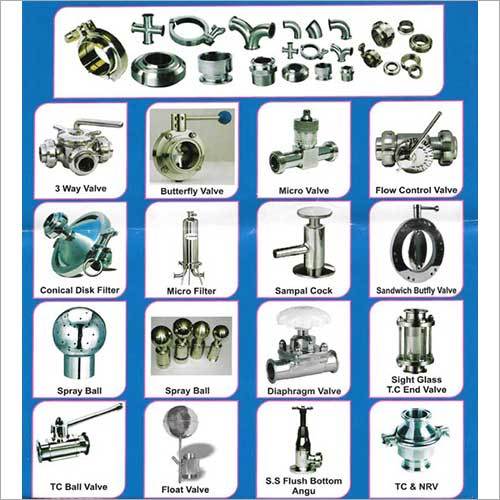 3 Way Valve

Butterfly Valve

Micro Valve

Flow Control Valve

Conical Disk Filter

Micro Filter

Sampal Cock

Sandwich Butfly Valve

Spray Ball

Spray Ball

Diaphragm Valve

Sight Glass T.C End Valve

TC Ball Valve

Float Valve

S.S Flush Bottom Angu

TC & NRV