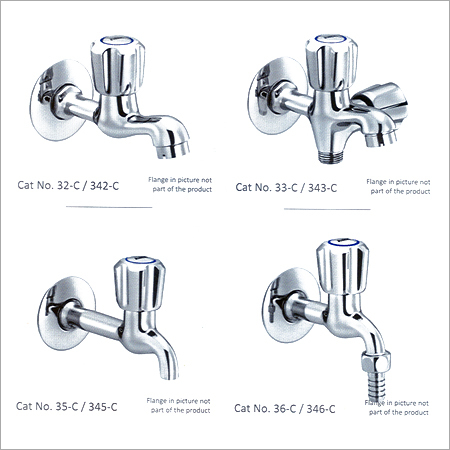 Cat No. 32-C / 342-C

Flange in picture not part of the product

Cat No. 33-C / 343-C

Flange in picture not part of the product

Cat No. 35-C / 345-C

Flange in picture not part of the product

Cat No. 36-C / 346-C

Flange in picture not part of the product