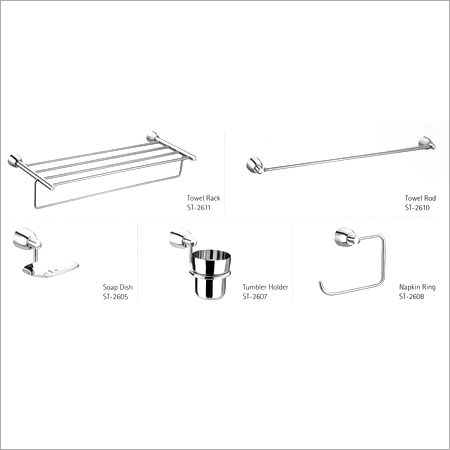 Towel Rack
ST-2611

Towel Rod
ST-2610

Soap Dish
ST-2605

Tumbler Holder
ST-2607

Napkin Ring
ST-2608