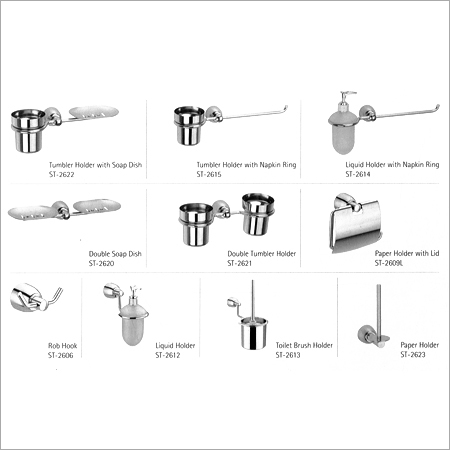 Tumbler Holder with Soap Dish
ST-2622

Tumbler Holder with Napkin Ring
ST-2615

Liquid Holder with Napkin Ring
ST-2614

Double Soap Dish
ST-2620

Double Tumbler Holder
ST-2621

Paper Holder with Lid
ST-2609L

Rob Hook
ST-2606

Liquid Holder
ST-2612

Toilet Brush Holder
ST-2613

Paper Holder
ST-2623