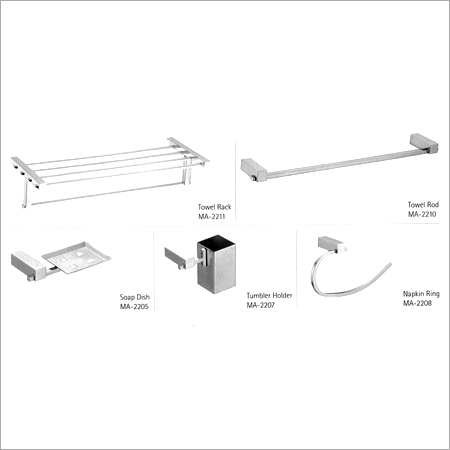 Towel Rack
MA-2211

Towel Rod
MA-2210

Soap Dish
MA-2205

Tumbler Holder
MA-2207

Napkin Ring
MA-2208