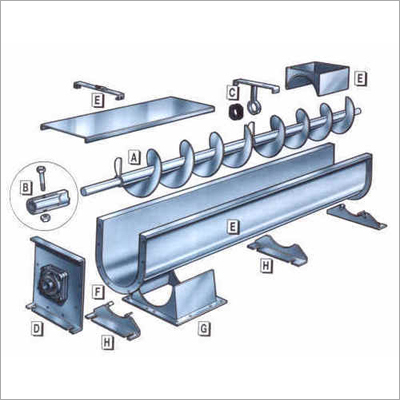 E
C
E
A
B
E
H
F
D
H
G