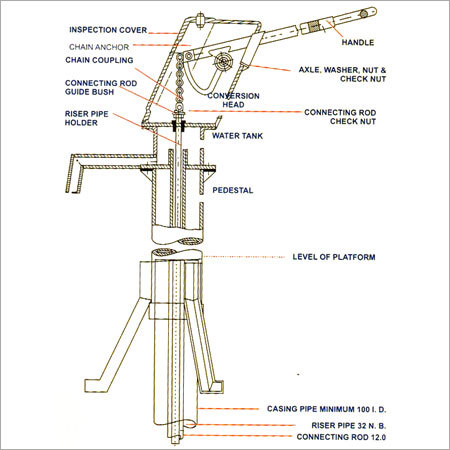 INSPECTION COVER
CHAIN ANCHOR
CHAIN COUPLING
CONNECTING ROD GUIDE BUSH
RISER PIPE HOLDER
HANDLE
AXLE, WASHER, NUT & CHECK NUT
CONVERSION HEAD
CONNECTING ROD CHECK NUT
WATER TANK
PEDESTAL
LEVEL OF PLATFORM
CASING PIPE MINIMUM 100 I. D.
RISER PIPE 32 N. B.
CONNECTING ROD 12.0