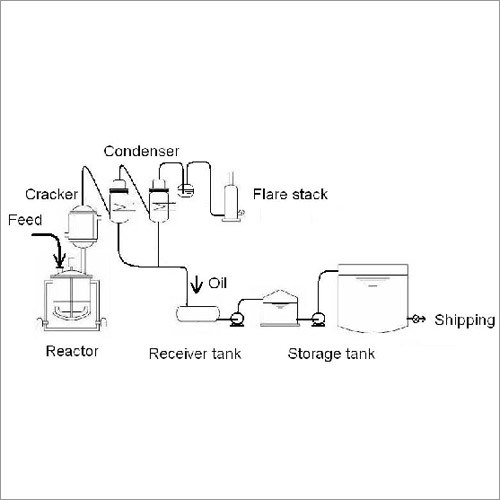 Condenser
Cracker
Flare stack
Feed
Oil
Shipping
Reactor
Receiver tank
Storage tank