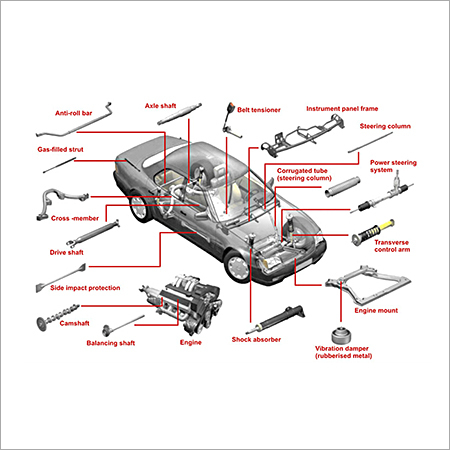 Anti-roll bar

Axle shaft

Belt tensioner

Instrument panel frame

Steering column

Gas-filled strut

Power steering system

Corrugated tube (steering column)

Cross -member

Drive shaft

Transverse control arm

Side impact protection

Engine mount

Camshaft

Balancing shaft

Engine

Shock absorber

Vibration damper (rubberised metal)