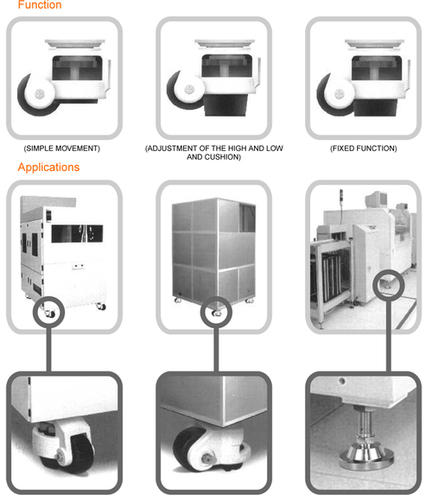 Function

(SIMPLE MOVEMENT)

(ADJUSTMENT OF THE HIGH AND LOW AND CUSHION)

(FIXED FUNCTION)

Applications