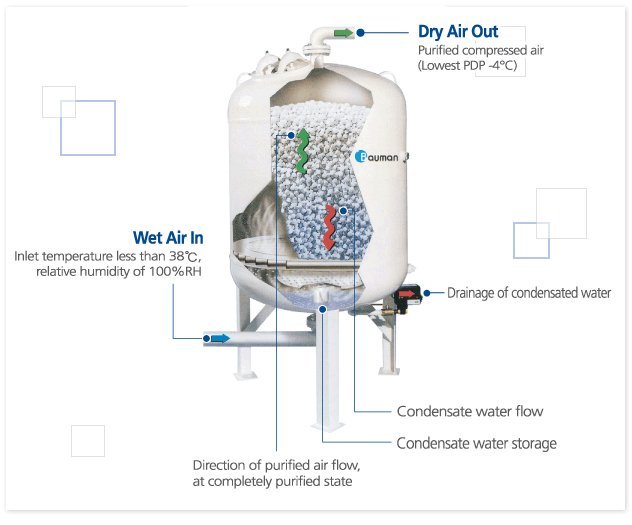 Dry Air Out
Purified compressed air
(Lowest PDP -4°C)

Bauman

Wet Air In
Inlet temperature less than 38℃,
relative humidity of 100%RH

Drainage of condensated water

Condensate water flow

Condensate water storage

Direction of purified air flow,
at completely purified state