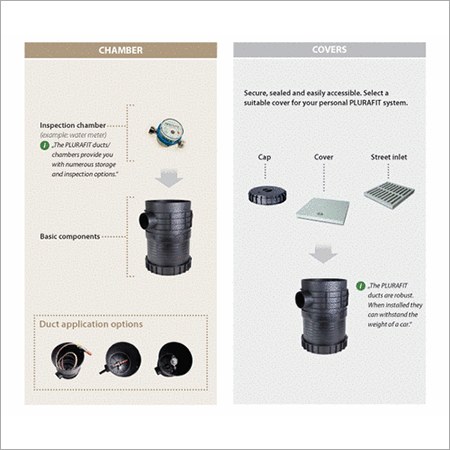 CHAMBER

Inspection chamber
(example: water meter)
i „The PLURAFIT ducts/ chambers provide you with numerous storage and inspection options."

Basic components

Duct application options

COVERS

Secure, sealed and easily accessible. Select a suitable cover for your personal PLURAFIT system.

Cap

Cover

Street inlet

i „The PLURAFIT ducts are robust. When installed they can withstand the weight of a car."