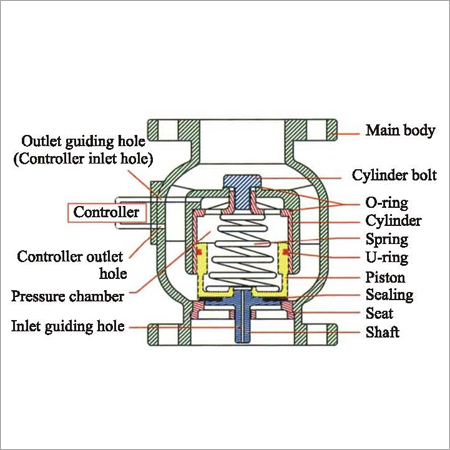 Outlet guiding hole
(Controller inlet hole)

Controller

Controller outlet hole

Pressure chamber

Inlet guiding hole

Main body

Cylinder bolt

O-ring

Cylinder

Spring

U-ring

Piston

Sealing

Seat

Shaft