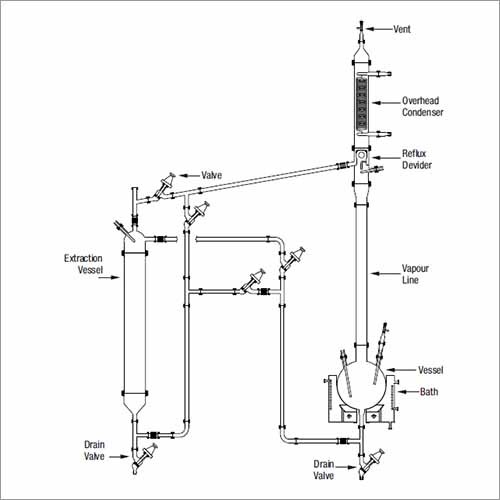 Vent

Overhead Condenser

Reflux Devider

Valve

Extraction Vessel

Vapour Line

Vessel

Bath

Drain Valve

Drain Valve