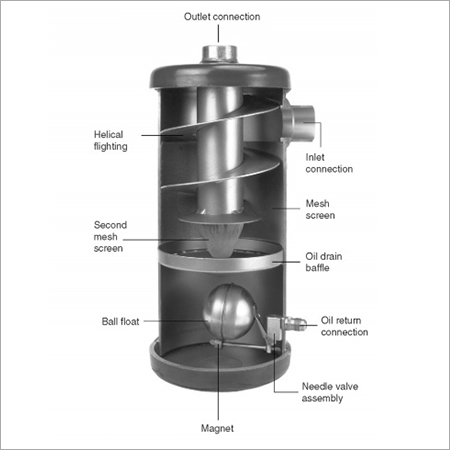 Outlet connection

Helical flighting

Inlet connection

Mesh screen

Second mesh screen

Oil drain baffle

Ball float

Oil return connection

Needle valve assembly

Magnet