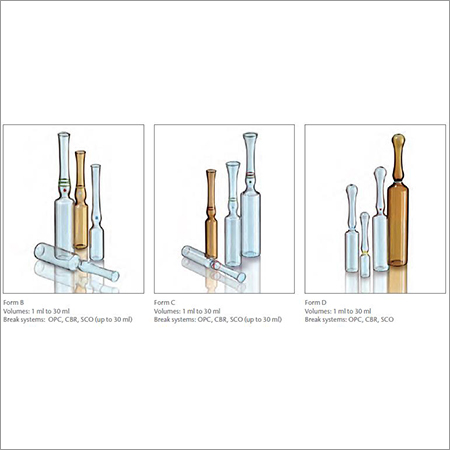 Form B
Volumes: 1 ml to 30 ml
Break systems: OPC, CBR, SCO (up to 30 ml)

Form C
Volumes: 1 ml to 30 ml
Break systems: OPC, CBR, SCO (up to 30 ml)

Form D
Volumes: 1 ml to 30 ml
Break systems: OPC, CBR, SCO