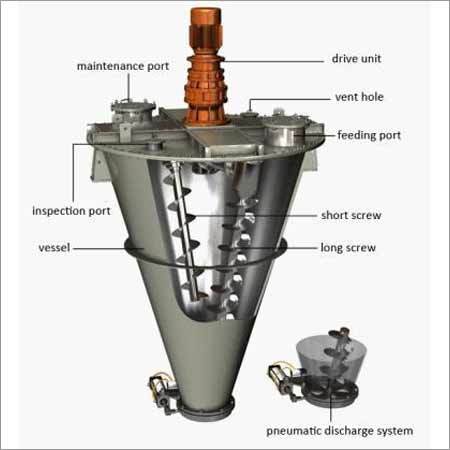 maintenance port
drive unit
vent hole
feeding port
inspection port
short screw
vessel
long screw
pneumatic discharge system