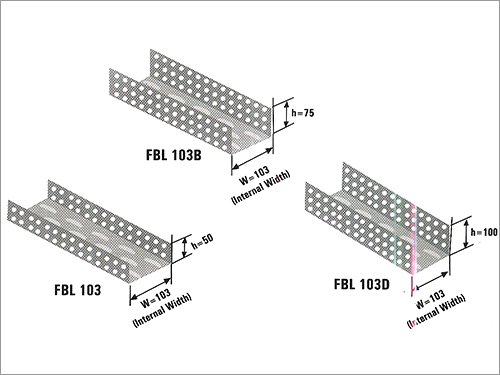 h=75

FBL 103B

W=103
(Internal Width)

h=50

FBL 103

W=103
(Internal Width)

h=100

FBL 103D

W=103
(Internal Width)