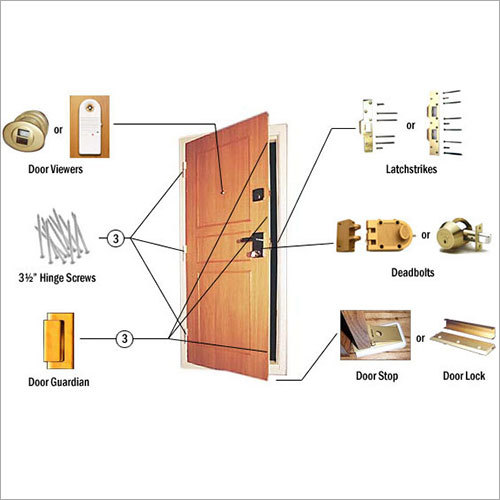 or

Door Viewers

3

3½" Hinge Screws

3

Door Guardian

or

Latchstrikes

or

Deadbolts

or

Door Stop

Door Lock